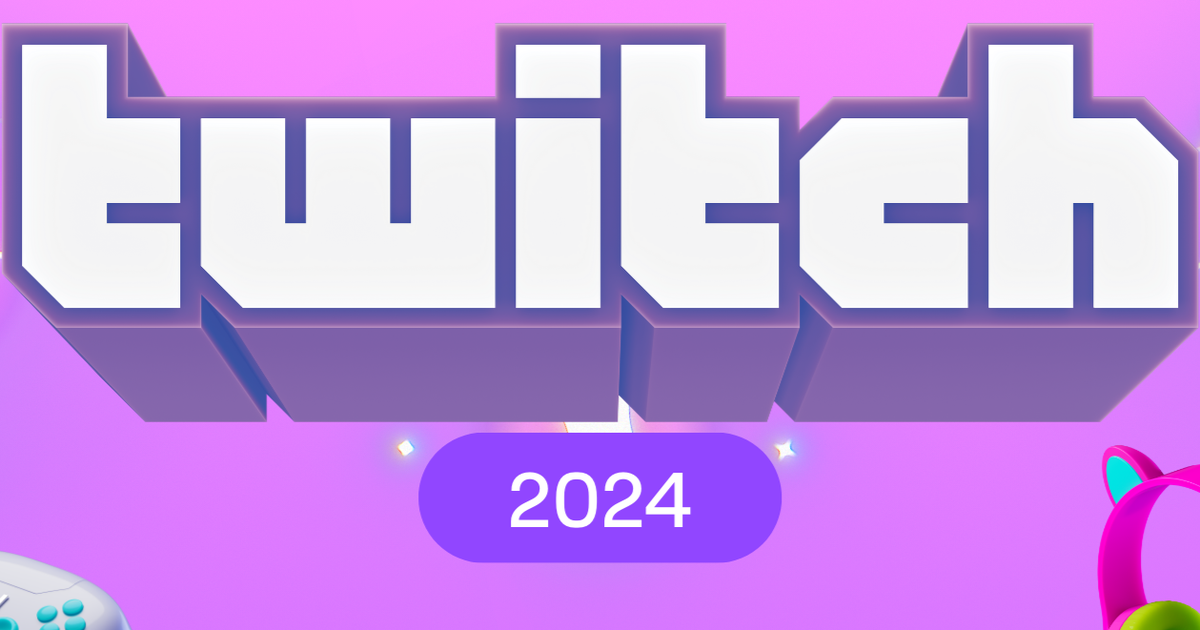 twitch

2024